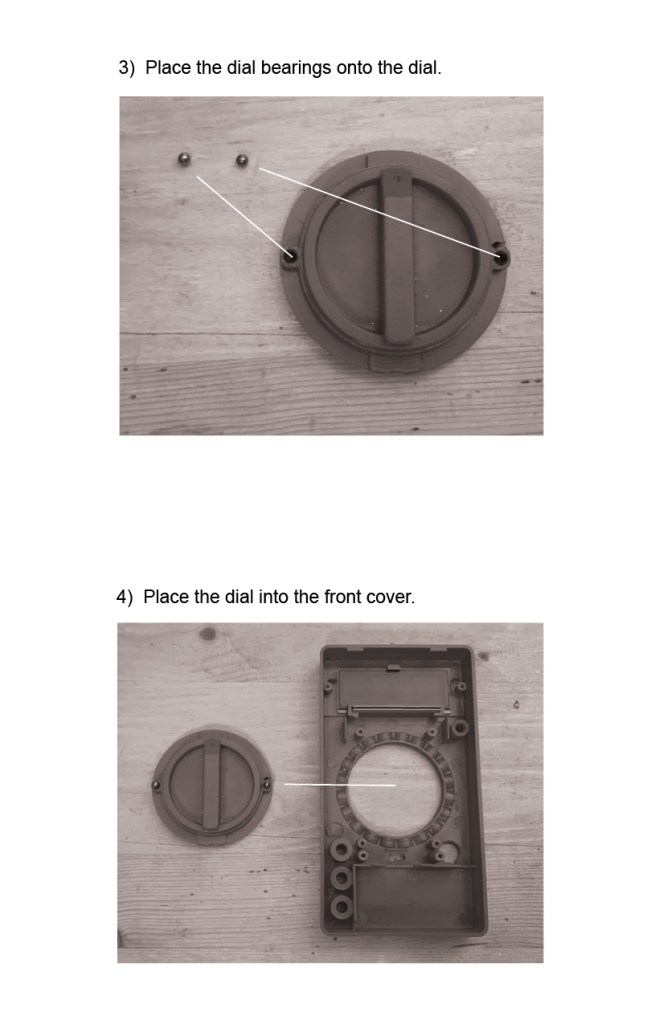 3) Place the dial bearings onto the dial.

4) Place the dial into the front cover.